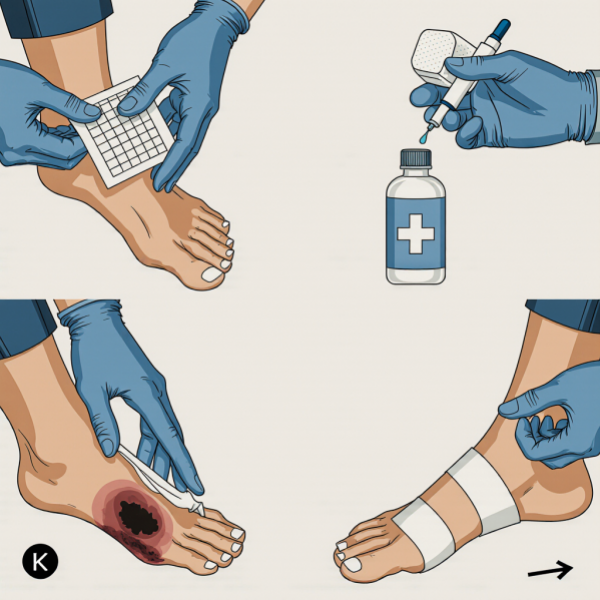 K